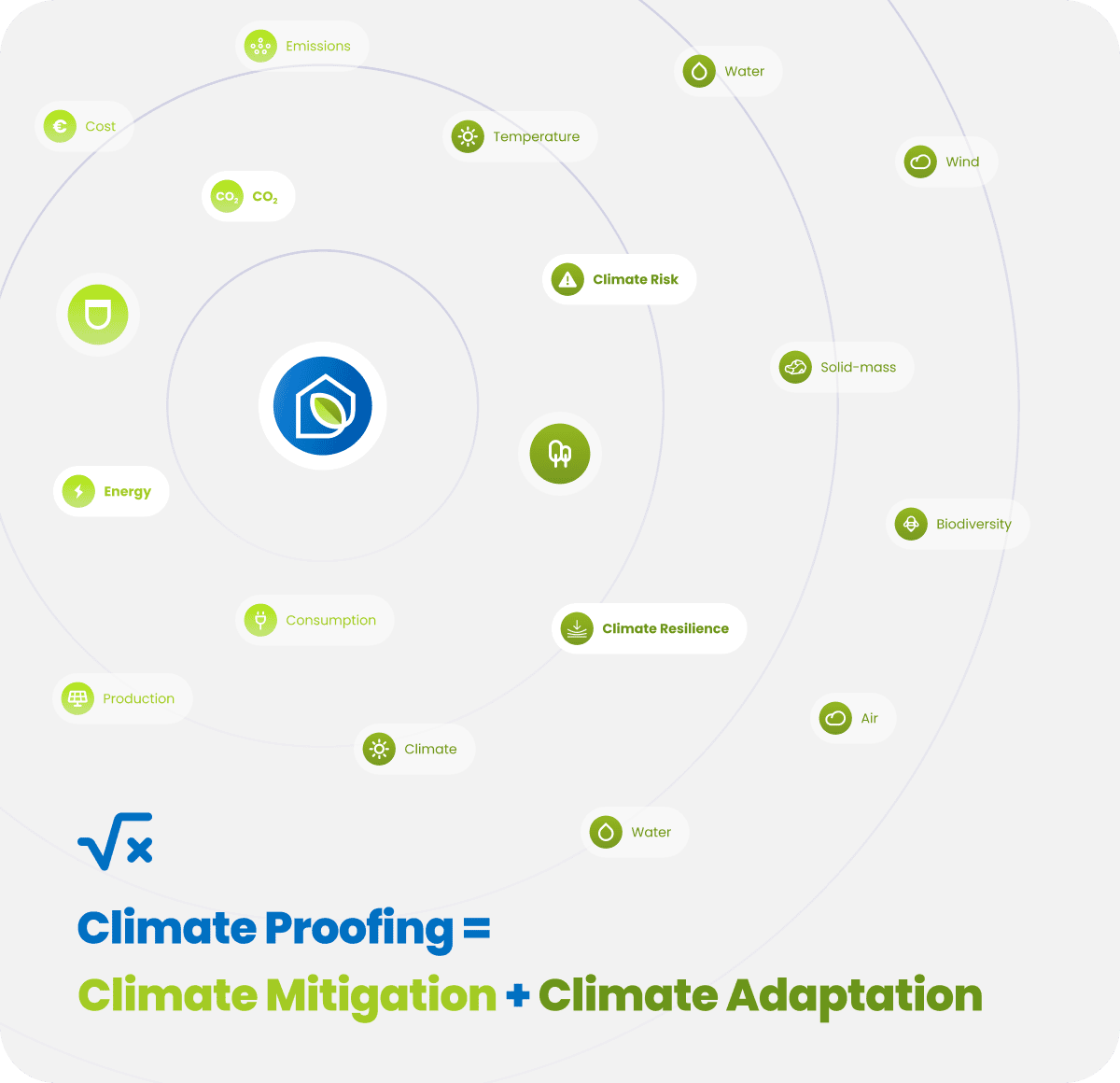 Emissions

Water

Cost

Temperature

Wind

$CO_2$ $CO_2$

Climate Risk

Solid-mass

Energy

Biodiversity

Consumption

Climate Resilience

Production

Air

Climate

Water

$\sqrt{x}$

Climate Proofing =

Climate Mitigation + Climate Adaptation